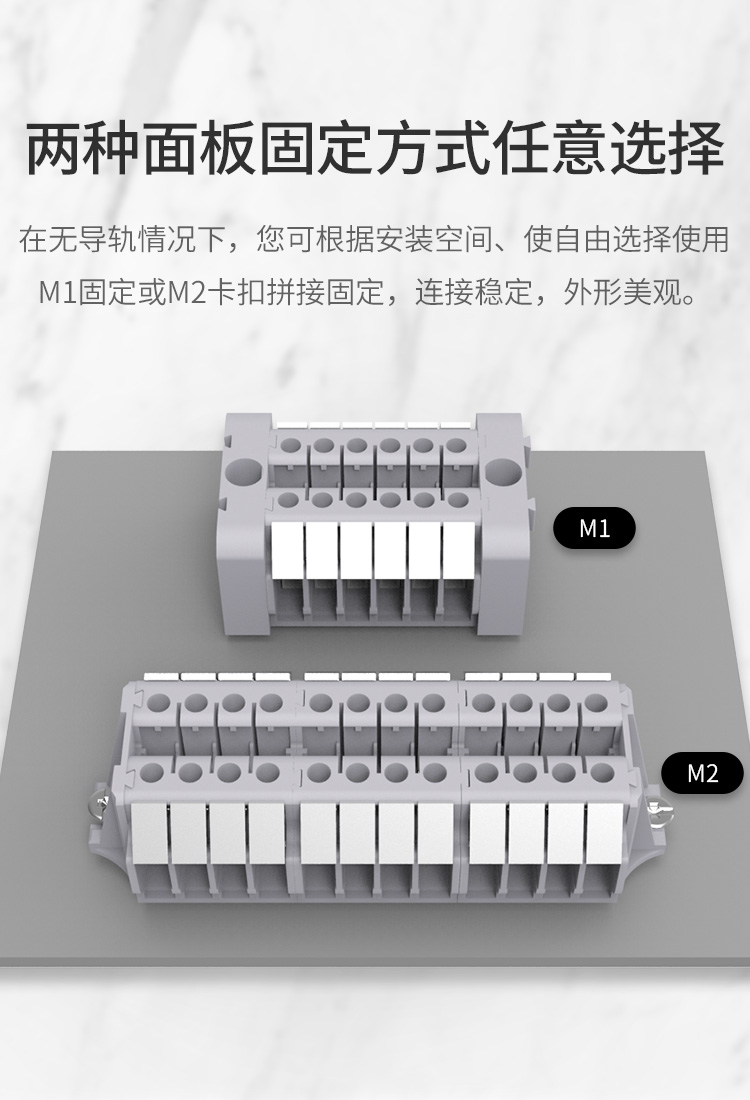 两种面板固定方式任意选择

在无导轨情况下，您可根据安装空间、使自由选择使用M1固定或M2卡扣拼接固定，连接稳定，外形美观。

M1

M2