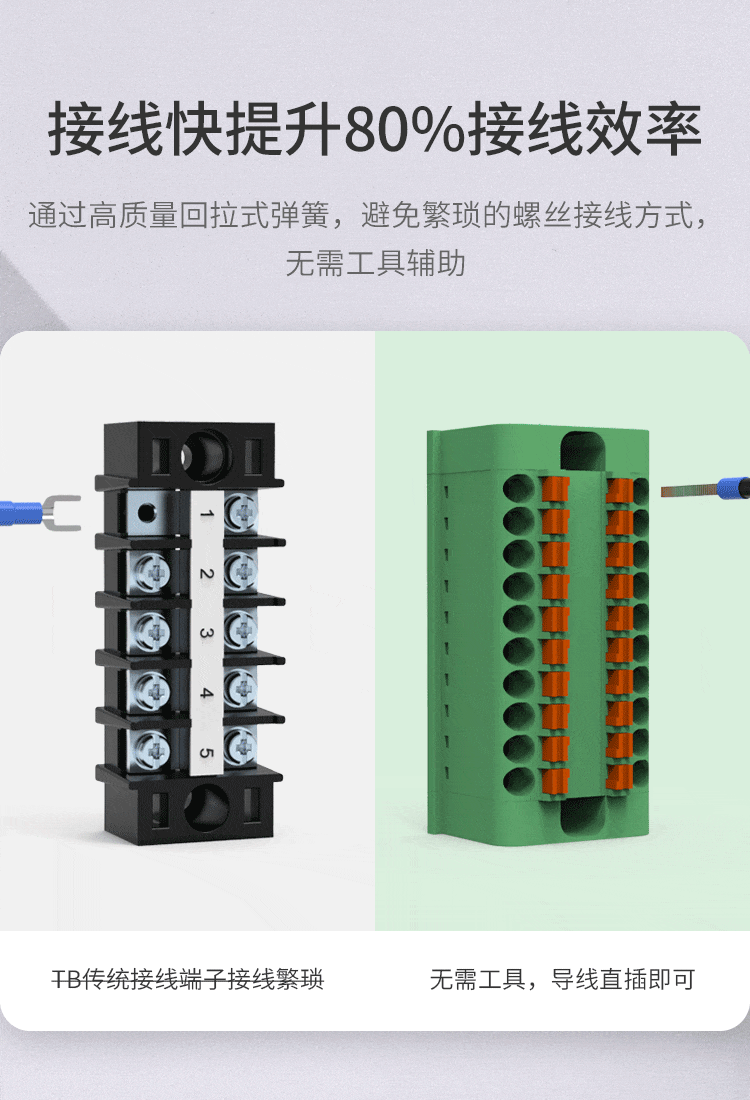 接线快提升80%接线效率

通过高质量回拉式弹簧，避免繁琐的螺丝接线方式，无需工具辅助

1
2
3
4
5

TB传统接线端子接线繁琐

无需工具，导线直插即可