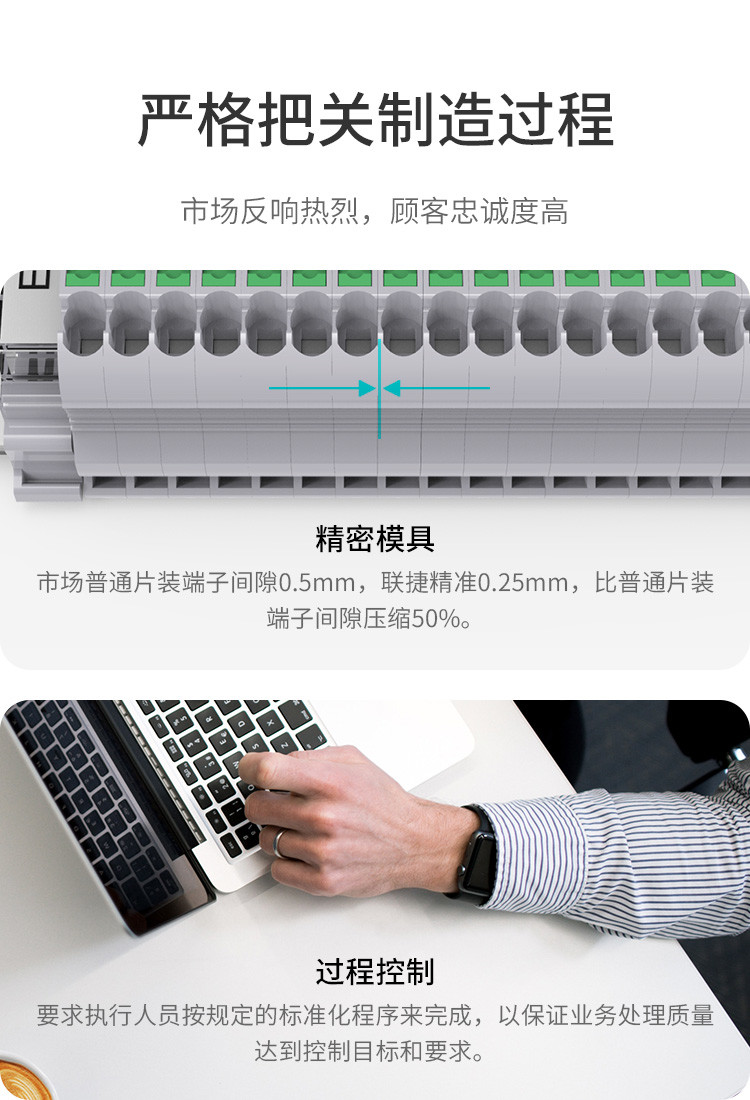 严格把关制造过程

市场反响热烈，顾客忠诚度高

精密模具

市场普通片装端子间隙0.5mm，联捷精准0.25mm，比普通片装端子间隙压缩50%。

过程控制

要求执行人员按规定的标准化程序来完成，以保证业务处理质量达到控制目标和要求。