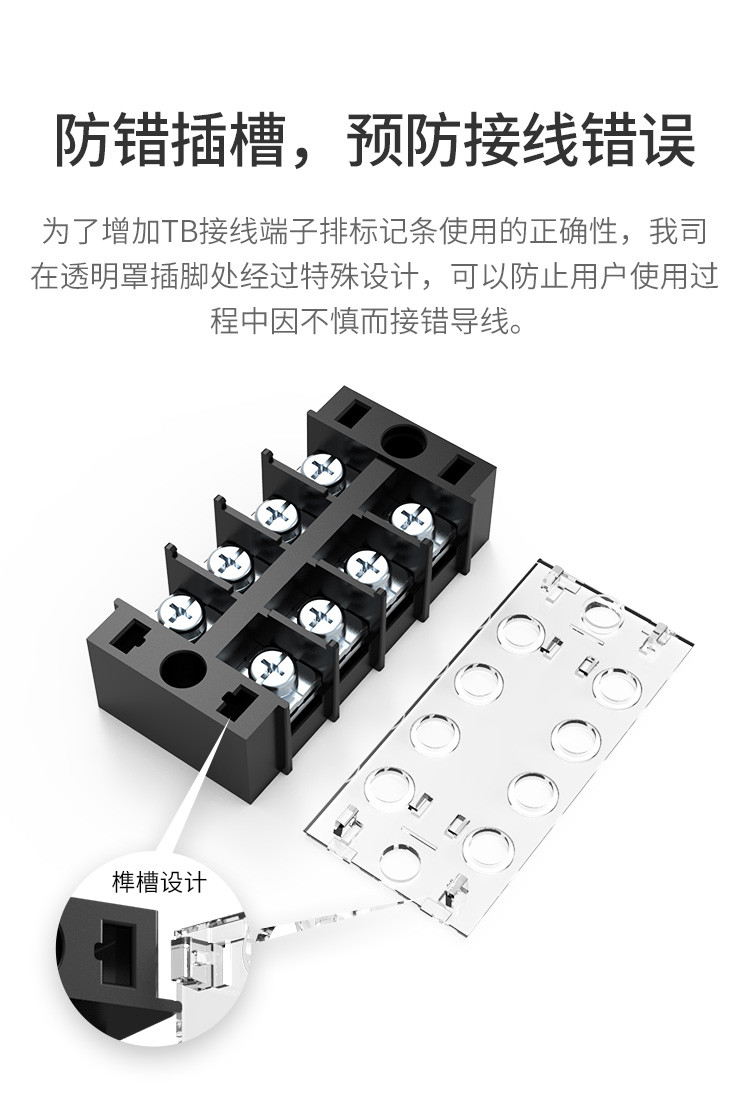 防错插槽，预防接线错误

为了增加TB接线端子排标记条使用的正确性，我司在透明罩插脚处经过特殊设计，可以防止用户使用过程中因不慎而接错导线。

榫槽设计