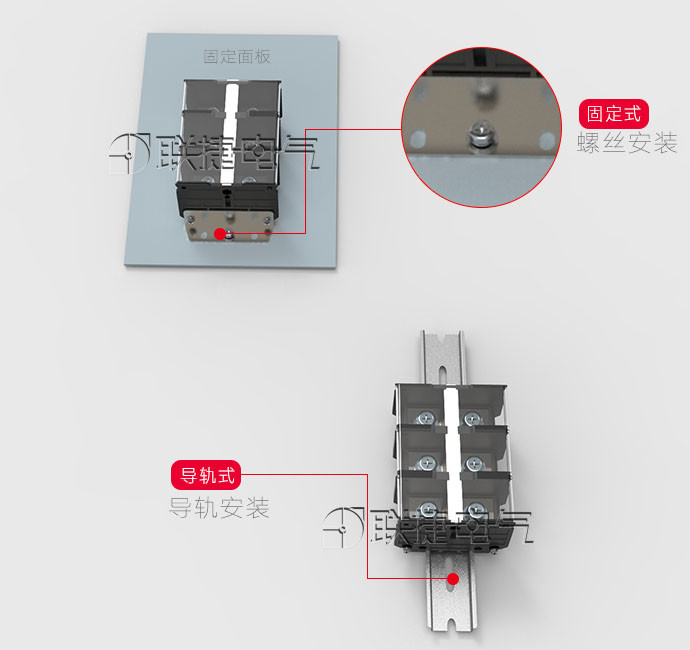 固定面板

联捷电气

固定式
螺丝安装

导轨式
导轨安装

联捷电气