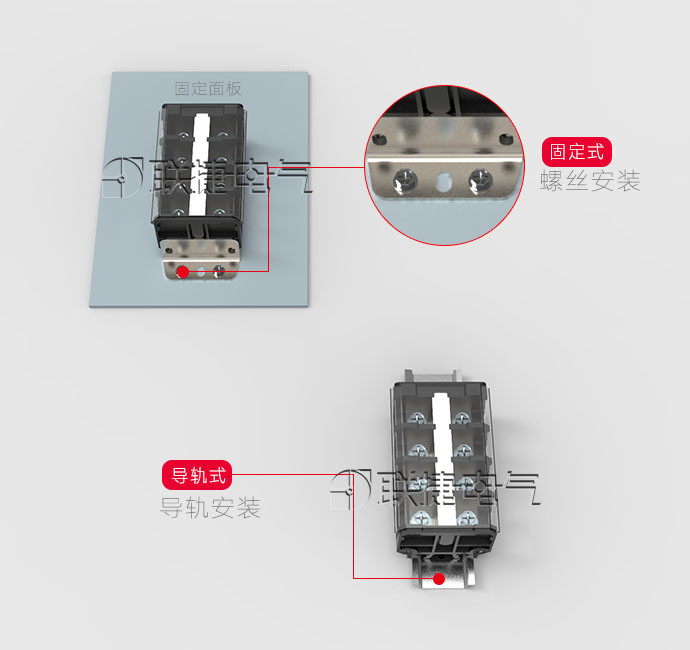 固定面板

联捷电气

固定式
螺丝安装

导轨式
导轨安装

联捷电气